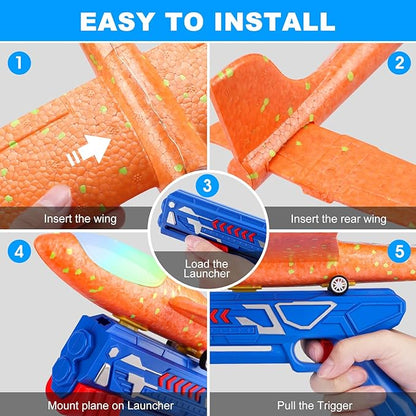 EASY TO INSTALL

1

Insert the wing

2

Insert the rear wing

3

Load the Launcher

4

Mount plane on Launcher

5

Pull the Trigger