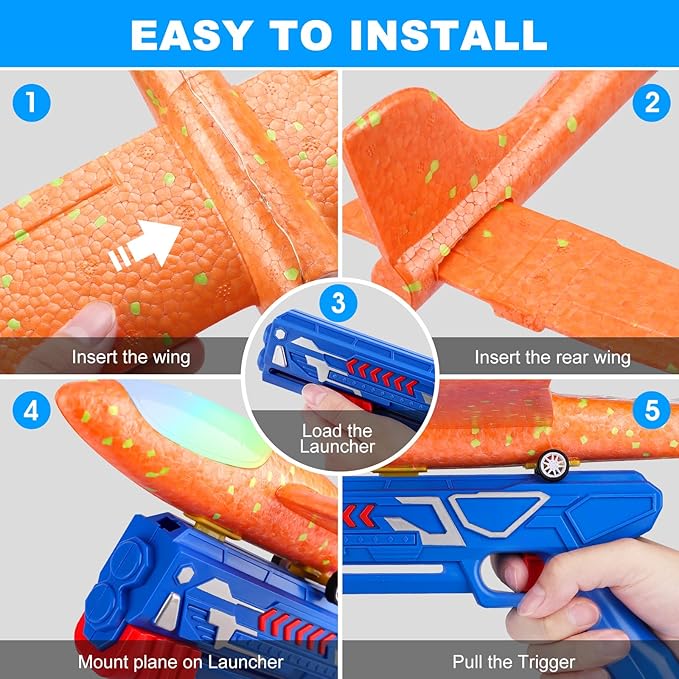 EASY TO INSTALL

1

Insert the wing

2

Insert the rear wing

3

Load the Launcher

4

Mount plane on Launcher

5

Pull the Trigger