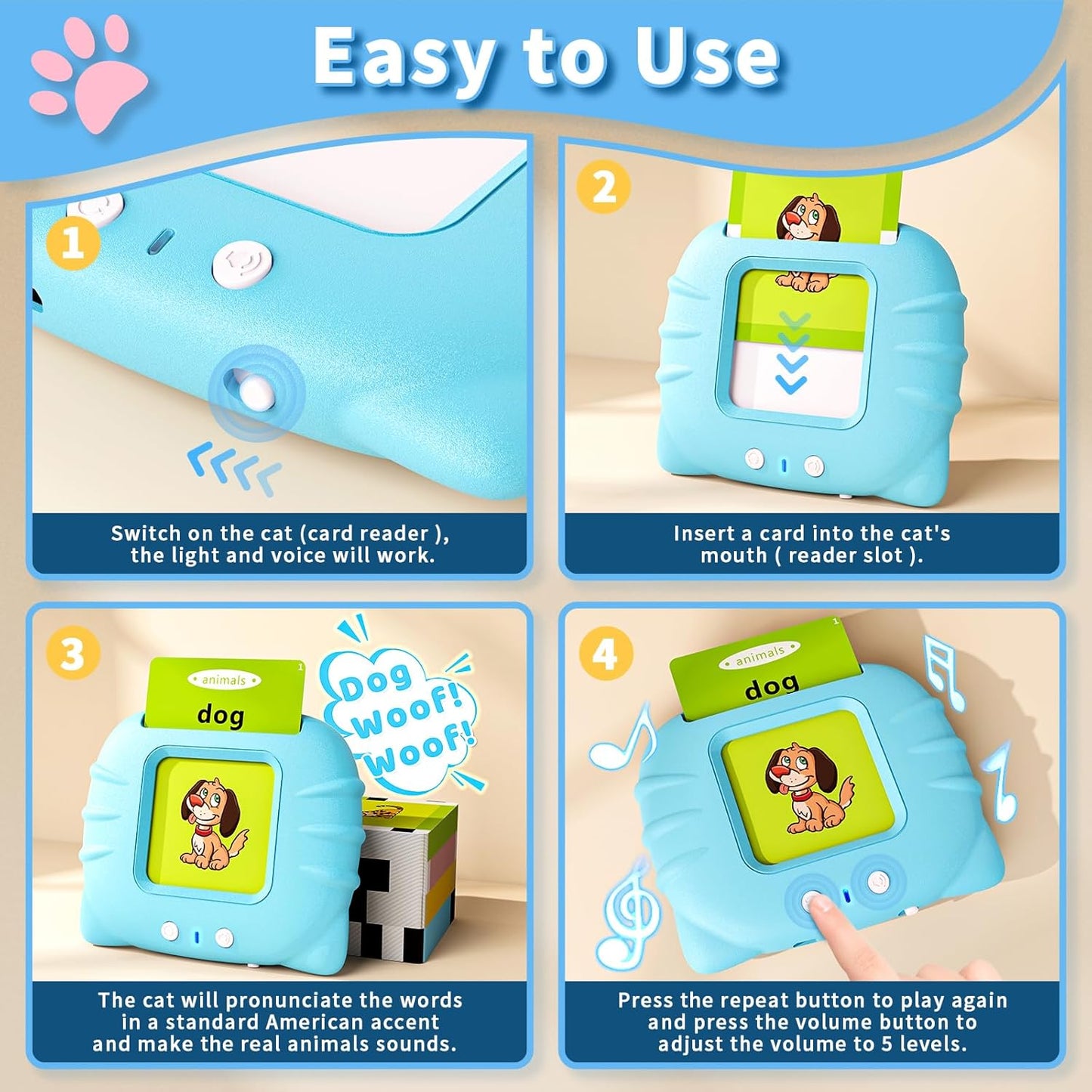 Easy to Use

1

Switch on the cat (card reader ), the light and voice will work.

2

Insert a card into the cat's mouth ( reader slot ).

3

animals
1
dog

Dog Woof! Woof!

The cat will pronunciate the words in a standard American accent and make the real animals sounds.

4

animals
1
dog

Press the repeat button to play again and press the volume button to adjust the volume to 5 levels.